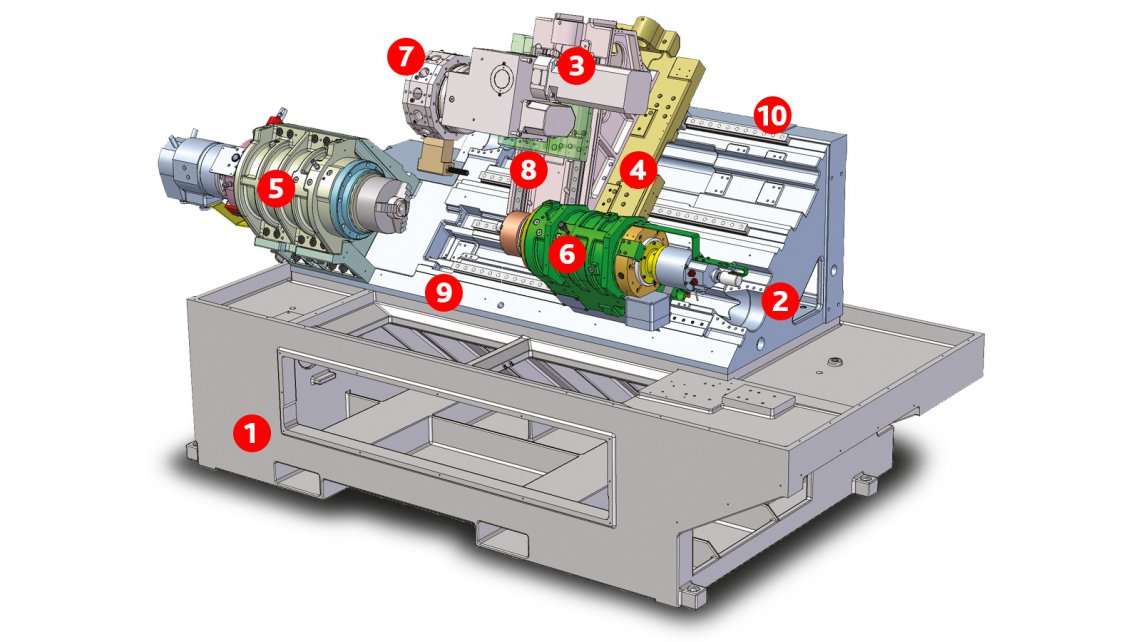 7
3
10
5
8
4
6
9
2
1