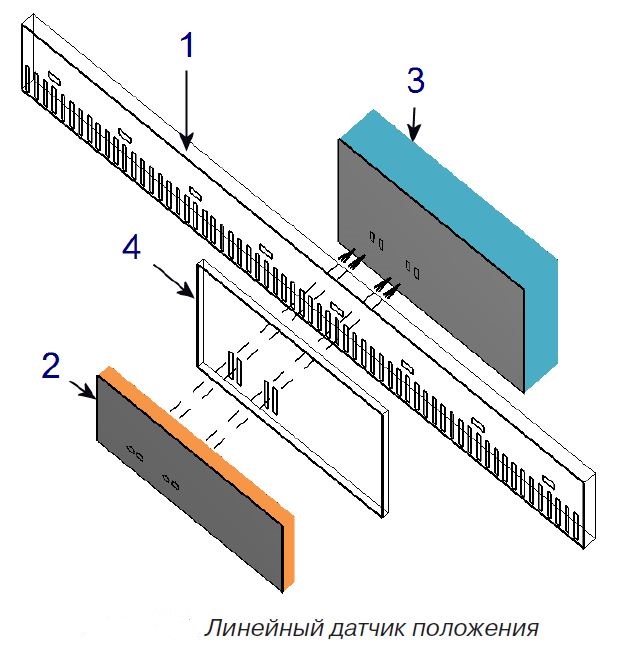 1
3
4
2
Линейный датчик положения